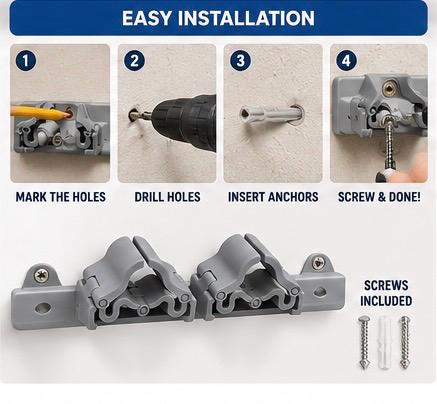 EASY INSTALLATION

1

MARK THE HOLES

2

DRILL HOLES

3

INSERT ANCHORS

4

SCREW & DONE!

SCREWS INCLUDED